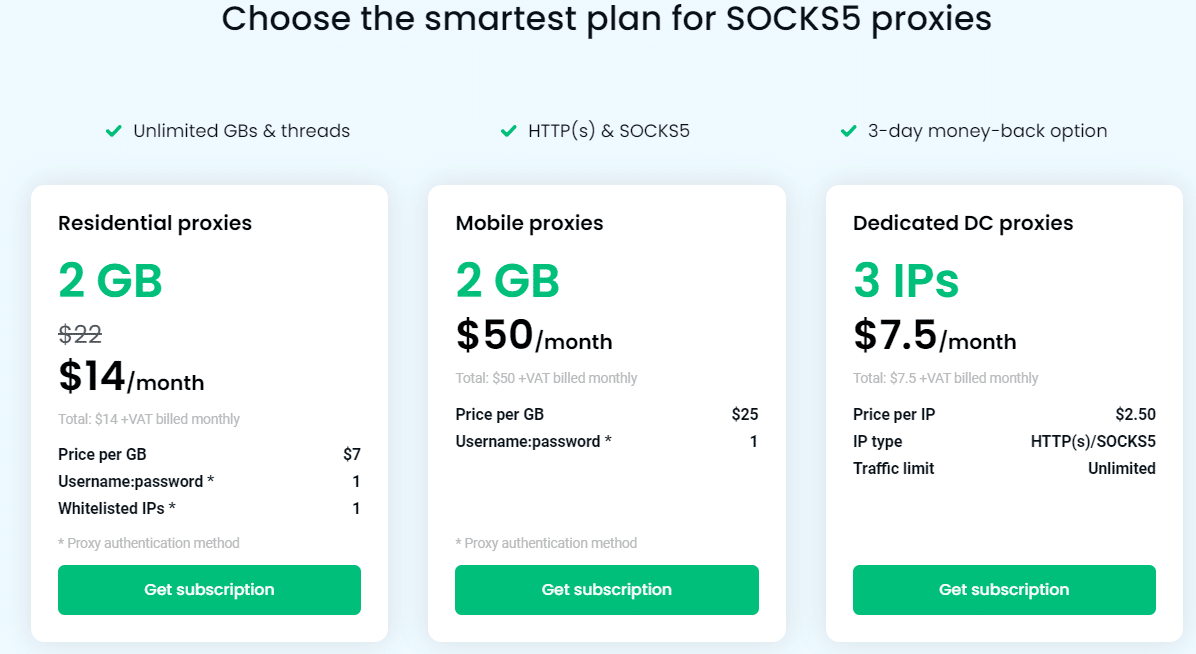 Choose the smartest plan for SOCKS5 proxies

Unlimited GBs & threads

HTTP(s) & SOCKS5

3-day money-back option

Residential proxies

2 GB

$22

$14/month

Total: $14 +VAT billed monthly

| Price per GB | $7 |
|---|---|
| Username:password * | 1 |
| Whitelisted IPs * | 1 |

* Proxy authentication method

Get subscription

Mobile proxies

2 GB

$50/month

Total: $50 +VAT billed monthly

| Price per GB | $25 |
|---|---|
| Username:password * | 1 |

* Proxy authentication method

Get subscription

Dedicated DC proxies

3 IPs

$7.5/month

Total: $7.5 +VAT billed monthly

| Price per IP | $2.50 |
|---|---|
| IP type | HTTP(s)/SOCKS5 |
| Traffic limit | Unlimited |

Get subscription